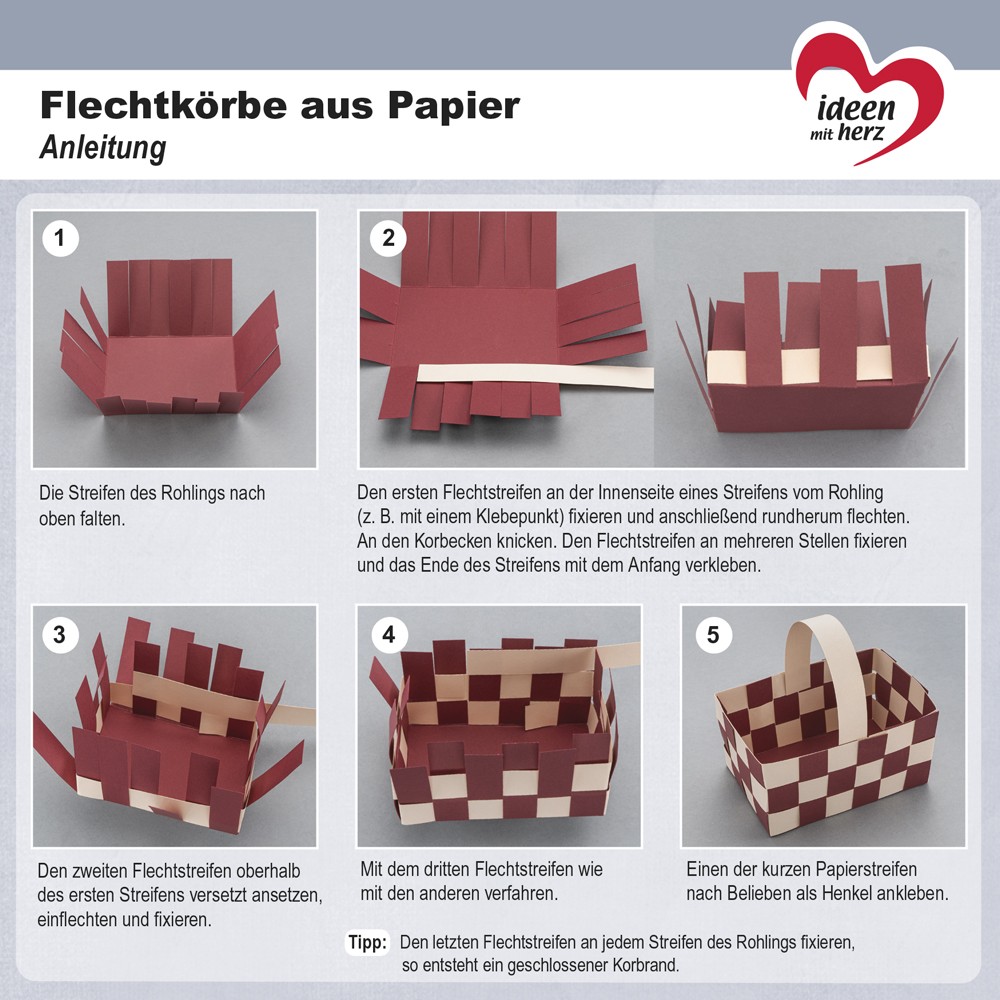 Flechtkörbe aus Papier
Anleitung

ideen mit herz

1

Die Streifen des Rohlings nach oben falten.

2

Den ersten Flechtstreifen an der Innenseite eines Streifens vom Rohling (z. B. mit einem Klebepunkt) fixieren und anschließend rundherum flechten. An den Korbecken knicken. Den Flechtstreifen an mehreren Stellen fixieren und das Ende des Streifens mit dem Anfang verkleben.

3

Den zweiten Flechtstreifen oberhalb des ersten Streifens versetzt ansetzen, einflechten und fixieren.

4

Mit dem dritten Flechtstreifen wie mit den anderen verfahren.

5

Einen der kurzen Papierstreifen nach Belieben als Henkel ankleben.

Tipp: Den letzten Flechtstreifen an jedem Streifen des Rohlings fixieren, so entsteht ein geschlossener Korbrand.