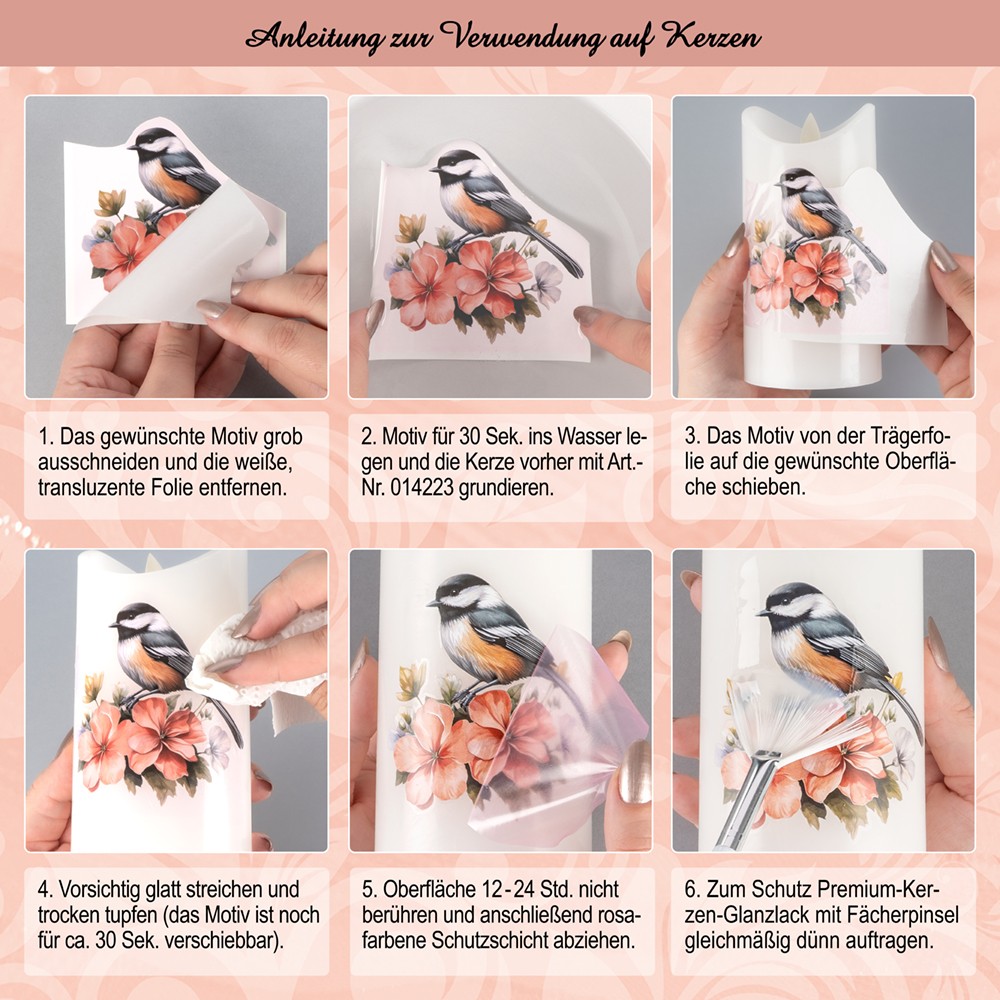 Anleitung zur Verwendung auf Kerzen

1. Das gewünschte Motiv grob ausschneiden und die weiße, transluzente Folie entfernen.

2. Motiv für 30 Sek. ins Wasser legen und die Kerze vorher mit Art.-Nr. 014223 grundieren.

3. Das Motiv von der Trägerfolie auf die gewünschte Oberfläche schieben.

4. Vorsichtig glatt streichen und trocken tupfen (das Motiv ist noch für ca. 30 Sek. verschiebbar).

5. Oberfläche 12 - 24 Std. nicht berühren und anschließend rosafarbene Schutzschicht abziehen.

6. Zum Schutz Premium-Kerzen-Glanzlack mit Fächerpinsel gleichmäßig dünn auftragen.