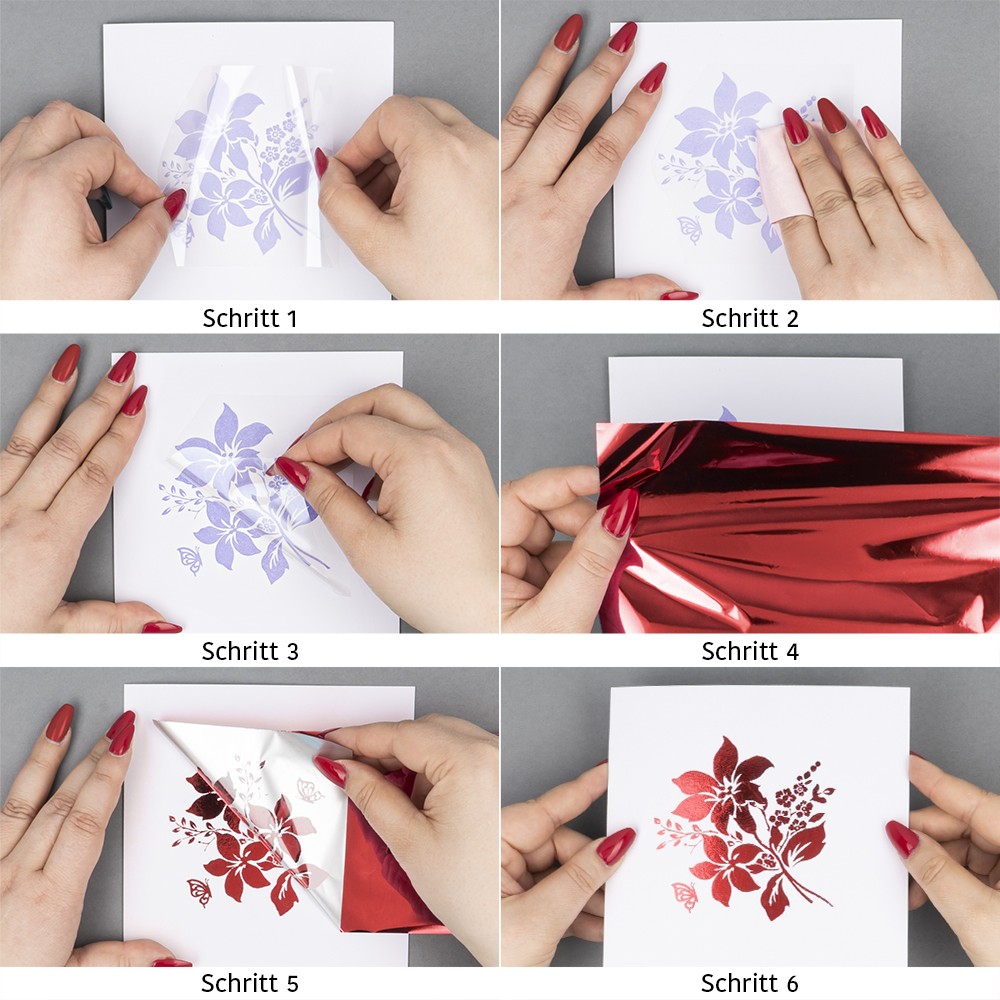 Schritt 1

Schritt 2

Schritt 3

Schritt 4

Schritt 5

Schritt 6