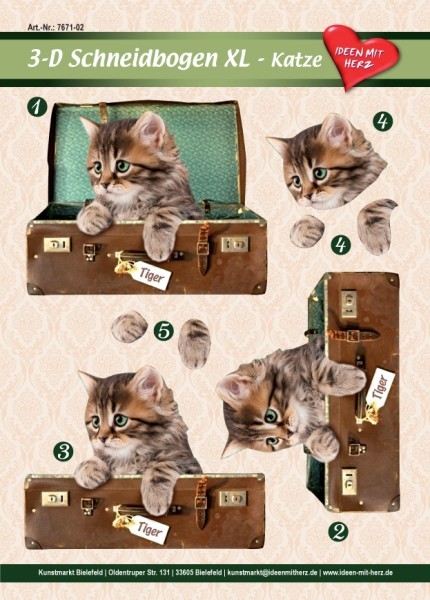 Art.-Nr.: 7671-02

3-D Schneidbogen XL - Katze

IDEEN MIT HERZ

1

Tiger

4

4

5

Tiger

3

Tiger

2

Kunstmarkt Bielefeld | Oldentruper Str. 131 | 33605 Bielefeld | kunstmarkt@ideenmitherz.de | www.ideen-mit-herz.de